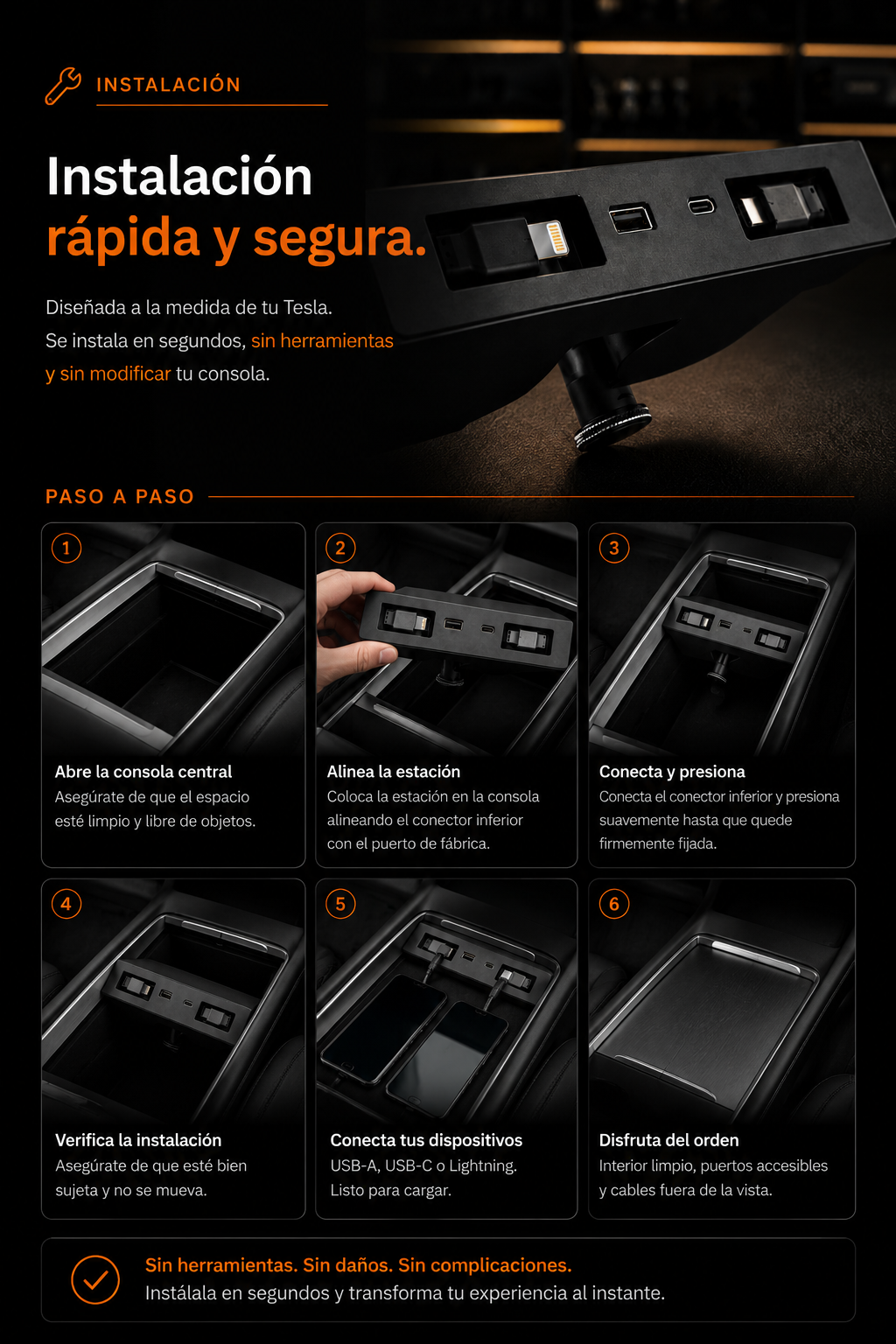 INSTALACIÓN

Instalación
rápida y segura.

Diseñada a la medida de tu Tesla.
Se instala en segundos, sin herramientas y sin modificar tu consola.

PASO A PASO

1
Abre la consola central
Asegúrate de que el espacio esté limpio y libre de objetos.

2
Alinea la estación
Coloca la estación en la consola alineando el conector inferior con el puerto de fábrica.

3
Conecta y presiona
Conecta el conector inferior y presiona suavemente hasta que quede firmemente fijada.

4
Verifica la instalación
Asegúrate de que esté bien sujeta y no se mueva.

5
Conecta tus dispositivos
USB-A, USB-C o Lightning.
Listo para cargar.

6
Disfruta del orden
Interior limpio, puertos accesibles y cables fuera de la vista.

Sin herramientas. Sin daños. Sin complicaciones.
Instálala en segundos y transforma tu experiencia al instante.