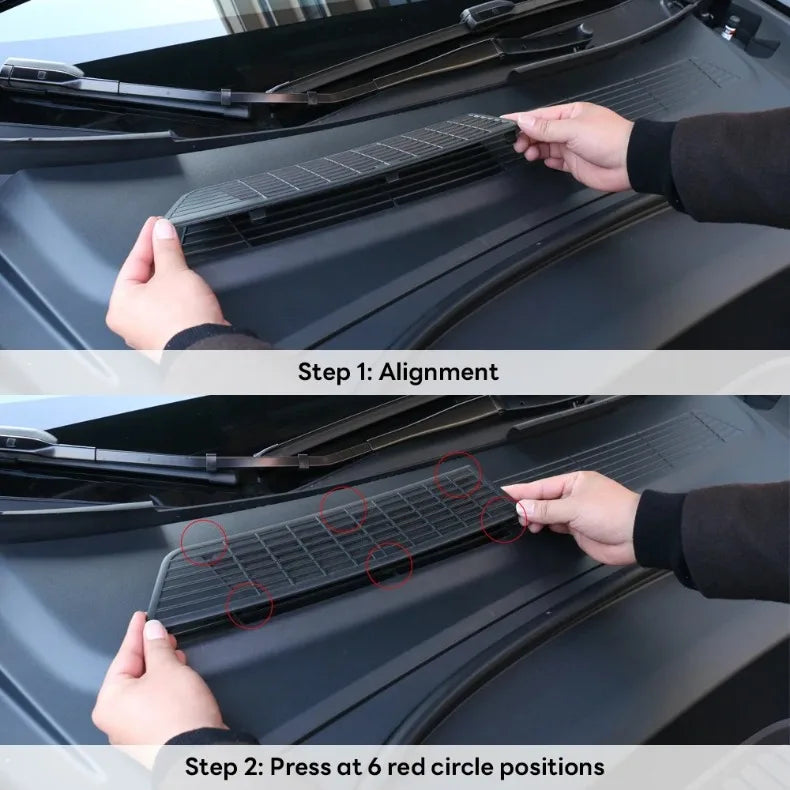 Step 1: Alignment

Step 2: Press at 6 red circle positions